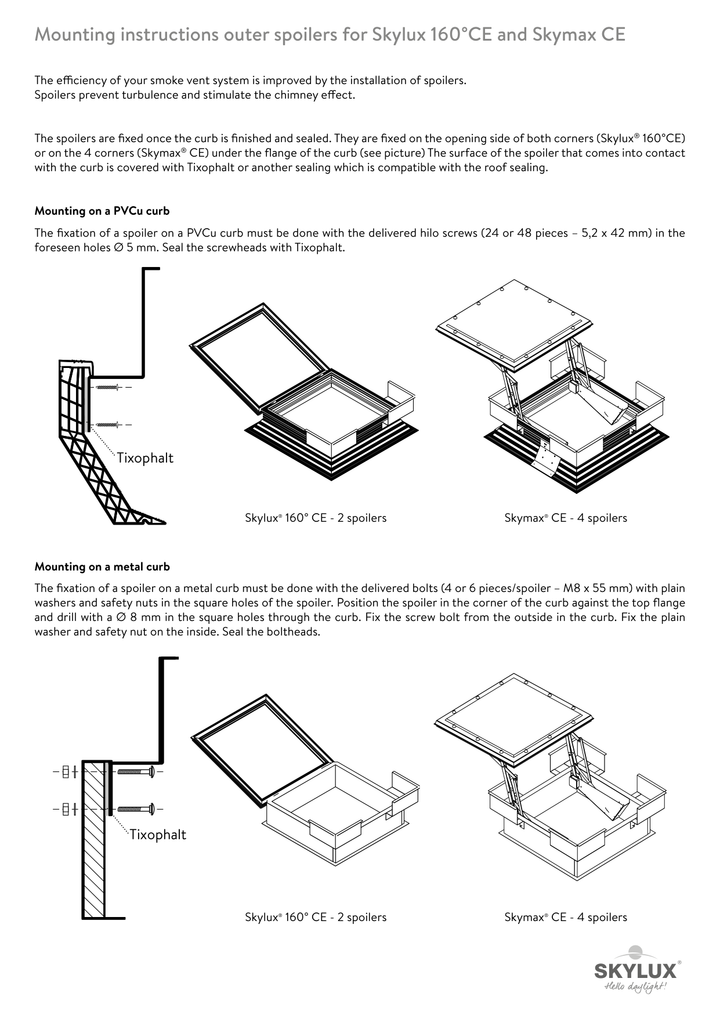 Mounting instructions outer spoilers for Skylux 160°CE and Skymax CE

The efficiency of your smoke vent system is improved by the installation of spoilers.
Spoilers prevent turbulence and stimulate the chimney effect.

The spoilers are fixed once the curb is finished and sealed. They are fixed on the opening side of both corners (Skylux® 160°CE) or on the 4 corners (Skymax® CE) under the flange of the curb (see picture) The surface of the spoiler that comes into contact with the curb is covered with Tixophalt or another sealing which is compatible with the roof sealing.

Mounting on a PVCu curb

The fixation of a spoiler on a PVCu curb must be done with the delivered hilo screws (24 or 48 pieces – 5,2 x 42 mm) in the foreseen holes ∅ 5 mm. Seal the screwheads with Tixophalt.

Tixophalt

Skylux® 160° CE - 2 spoilers

Skymax® CE - 4 spoilers

Mounting on a metal curb

The fixation of a spoiler on a metal curb must be done with the delivered bolts (4 or 6 pieces/spoiler – M8 x 55 mm) with plain washers and safety nuts in the square holes of the spoiler. Position the spoiler in the corner of the curb against the top flange and drill with a ∅ 8 mm in the square holes through the curb. Fix the screw bolt from the outside in the curb. Fix the plain washer and safety nut on the inside. Seal the boltheads.

Tixophalt

Skylux® 160° CE - 2 spoilers

Skymax® CE - 4 spoilers

SKYLUX®
Hello daylight!