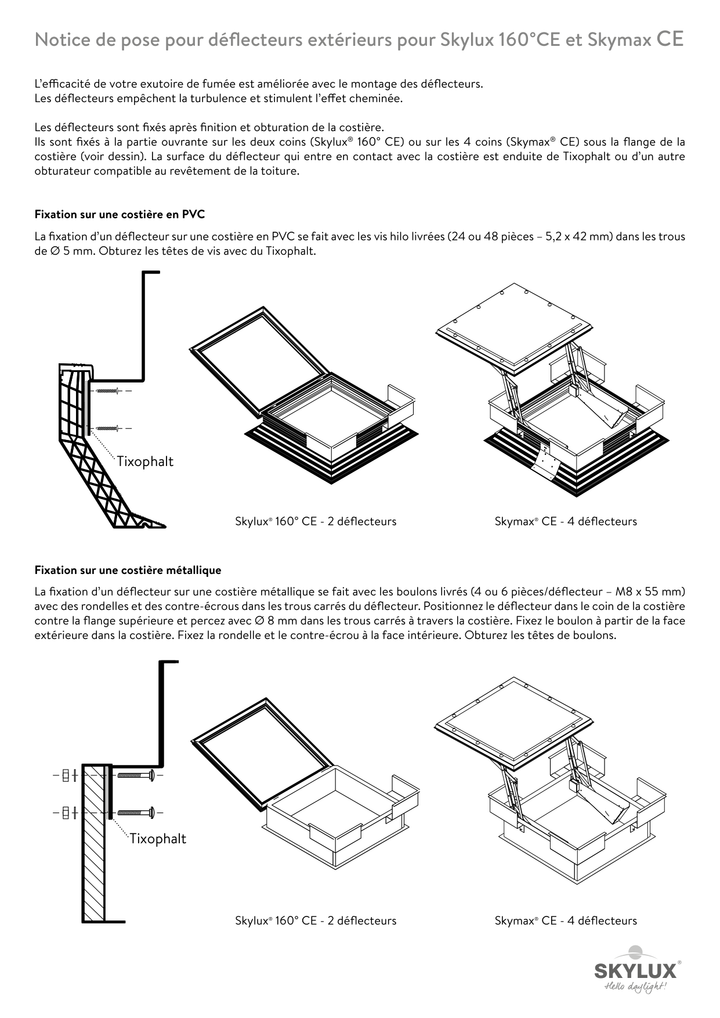 Notice de pose pour déflecteurs extérieurs pour Skylux 160°CE et Skymax CE

L'efficacité de votre exutoire de fumée est améliorée avec le montage des déflecteurs.
Les déflecteurs empêchent la turbulence et stimulent l'effet cheminée.

Les déflecteurs sont fixés après finition et obturation de la costière.
Ils sont fixés à la partie ouvrante sur les deux coins (Skylux® 160° CE) ou sur les 4 coins (Skymax® CE) sous la flange de la costière (voir dessin). La surface du déflecteur qui entre en contact avec la costière est enduite de Tixophalt ou d'un autre obturateur compatible au revêtement de la toiture.

Fixation sur une costière en PVC

La fixation d'un déflecteur sur une costière en PVC se fait avec les vis hilo livrées (24 ou 48 pièces – 5,2 x 42 mm) dans les trous de ∅ 5 mm. Obturez les têtes de vis avec du Tixophalt.

Tixophalt

Skylux® 160° CE - 2 déflecteurs

Skymax® CE - 4 déflecteurs

Fixation sur une costière métallique

La fixation d'un déflecteur sur une costière métallique se fait avec les boulons livrés (4 ou 6 pièces/déflecteur – M8 x 55 mm) avec des rondelles et des contre-écrous dans les trous carrés du déflecteur. Positionnez le déflecteur dans le coin de la costière contre la flange supérieure et percez avec ∅ 8 mm dans les trous carrés à travers la costière. Fixez le boulon à partir de la face extérieure dans la costière. Fixez la rondelle et le contre-écrou à la face intérieure. Obturez les têtes de boulons.

Tixophalt

Skylux® 160° CE - 2 déflecteurs

Skymax® CE - 4 déflecteurs

SKYLUX®
Hello daylight!